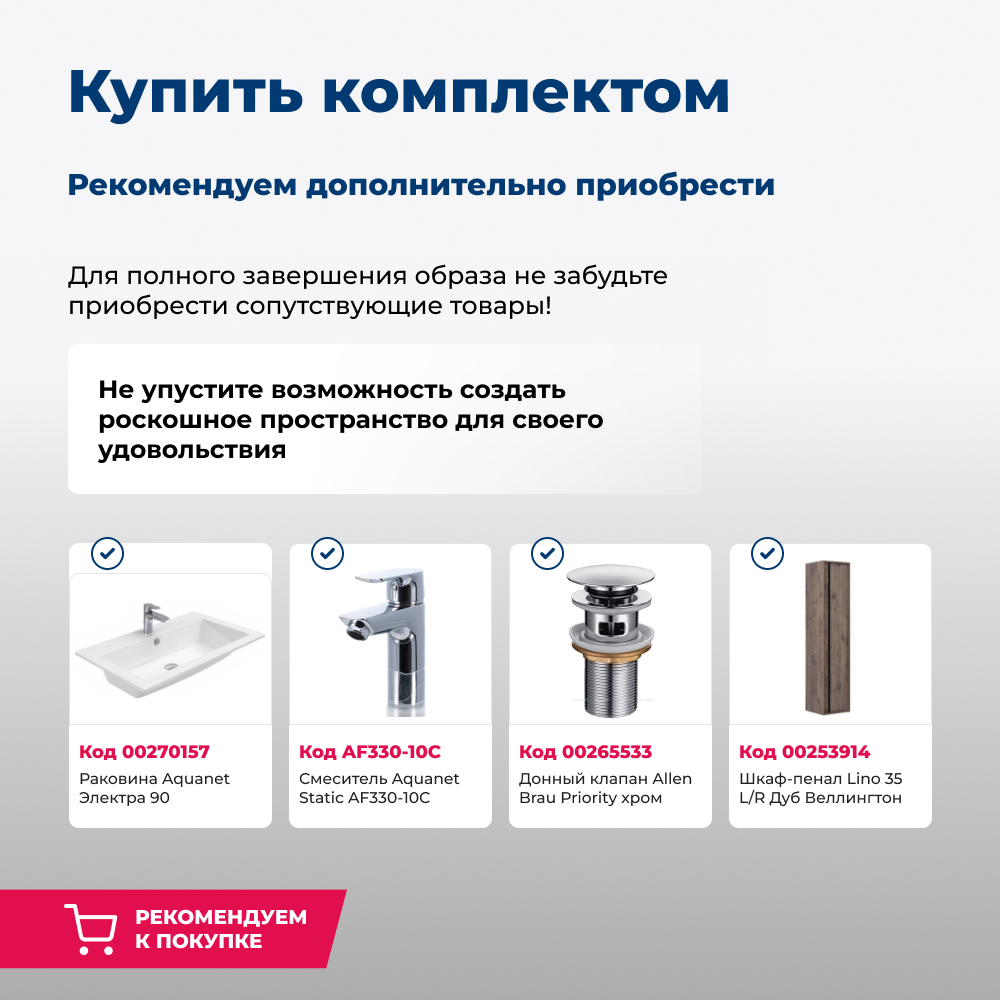 Купить комплектом

Рекомендуем дополнительно приобрести

Для полного завершения образа не забудьте приобрести сопутствующие товары!

Не упустите возможность создать роскошное пространство для своего удовольствия

Код 00270157
Раковина Aquanet Электра 90

Код AF330-10C
Смеситель Aquanet Static AF330-10C

Код 00265533
Донный клапан Allen Brau Priority хром

Код 00253914
Шкаф-пенал Lino 35 L/R Дуб Веллингтон

РЕКОМЕНДУЕМ К ПОКУПКЕ