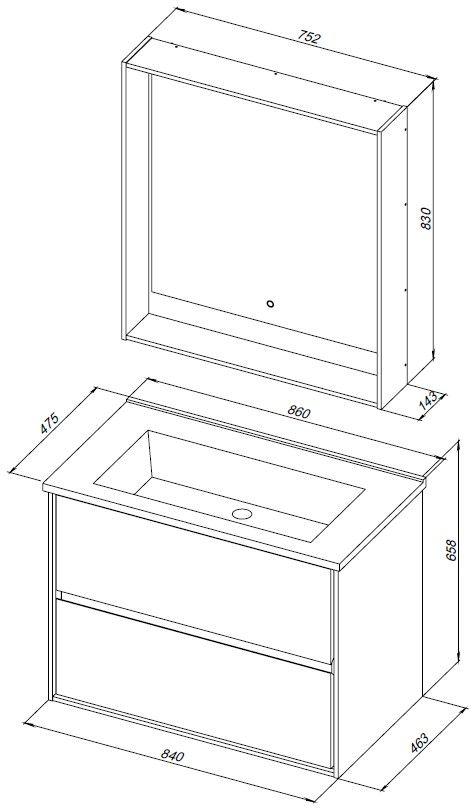 752
830
143
475
860
658
840
463