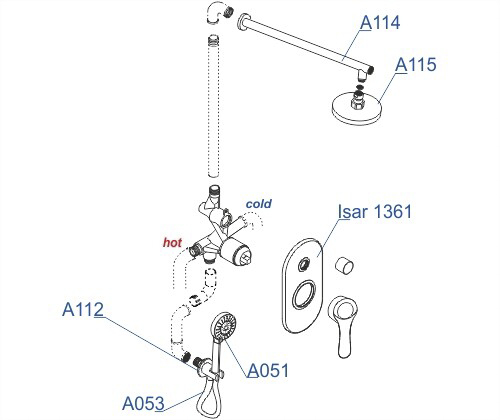 A114

A115

cold

Isar 1361

hot

A112

A051

A053