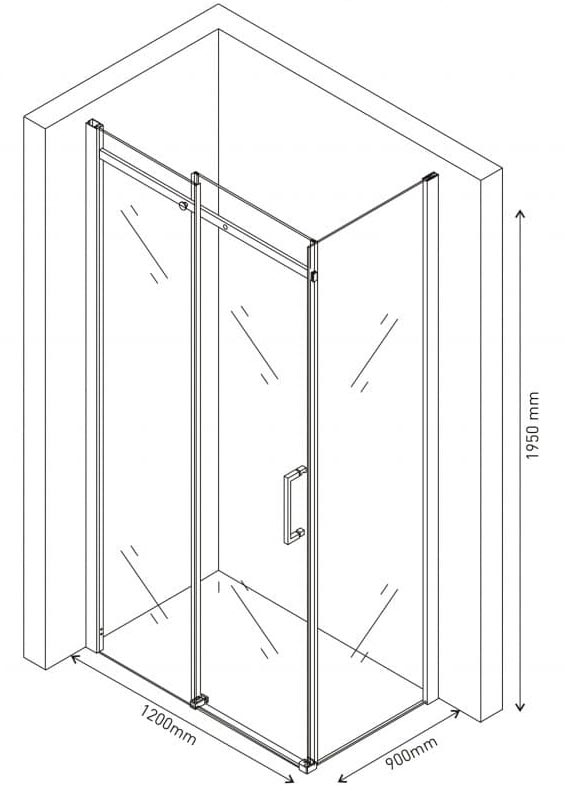 1950 mm

1200mm

900mm