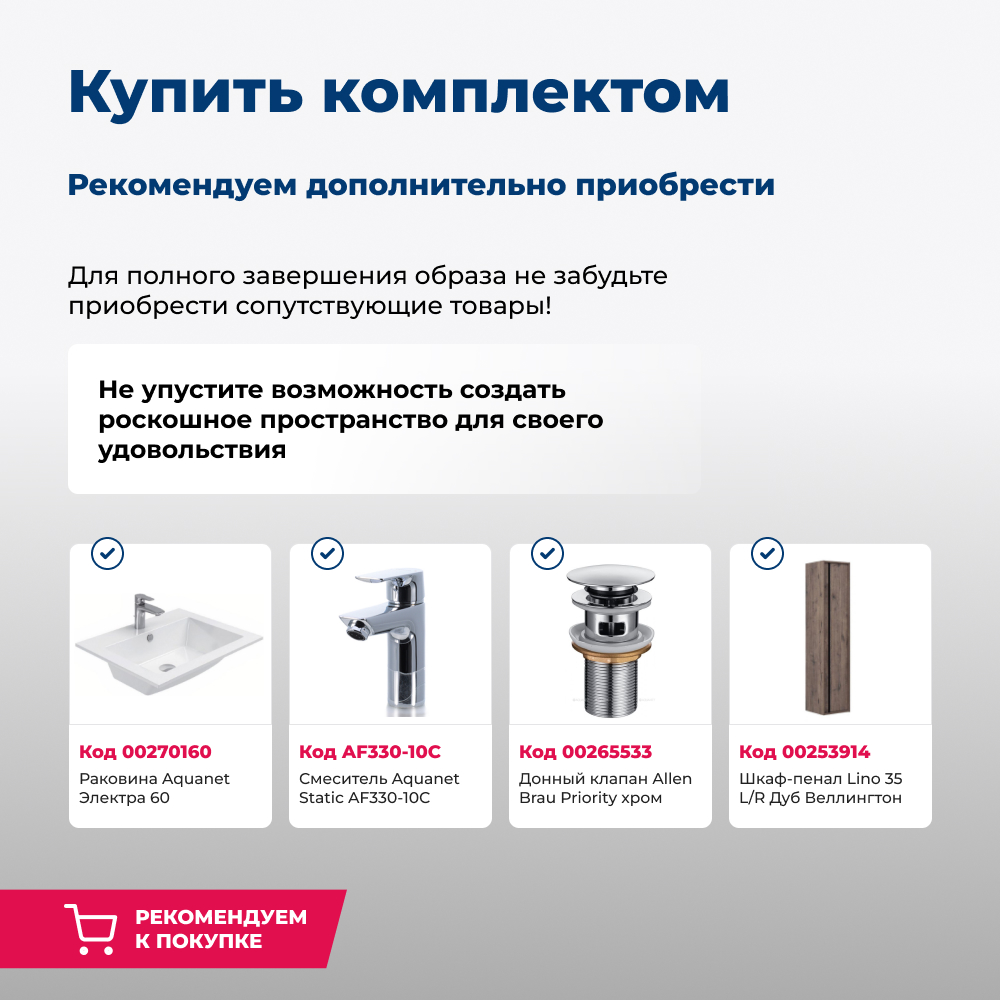 Купить комплектом

Рекомендуем дополнительно приобрести

Для полного завершения образа не забудьте приобрести сопутствующие товары!

Не упустите возможность создать роскошное пространство для своего удовольствия

Код 00270160
Раковина Aquanet Электра 60

Код AF330-10C
Смеситель Aquanet Static AF330-10C

Код 00265533
Донный клапан Allen Brau Priority хром

Код 00253914
Шкаф-пенал Lino 35 L/R Дуб Веллингтон

РЕКОМЕНДУЕМ К ПОКУПКЕ