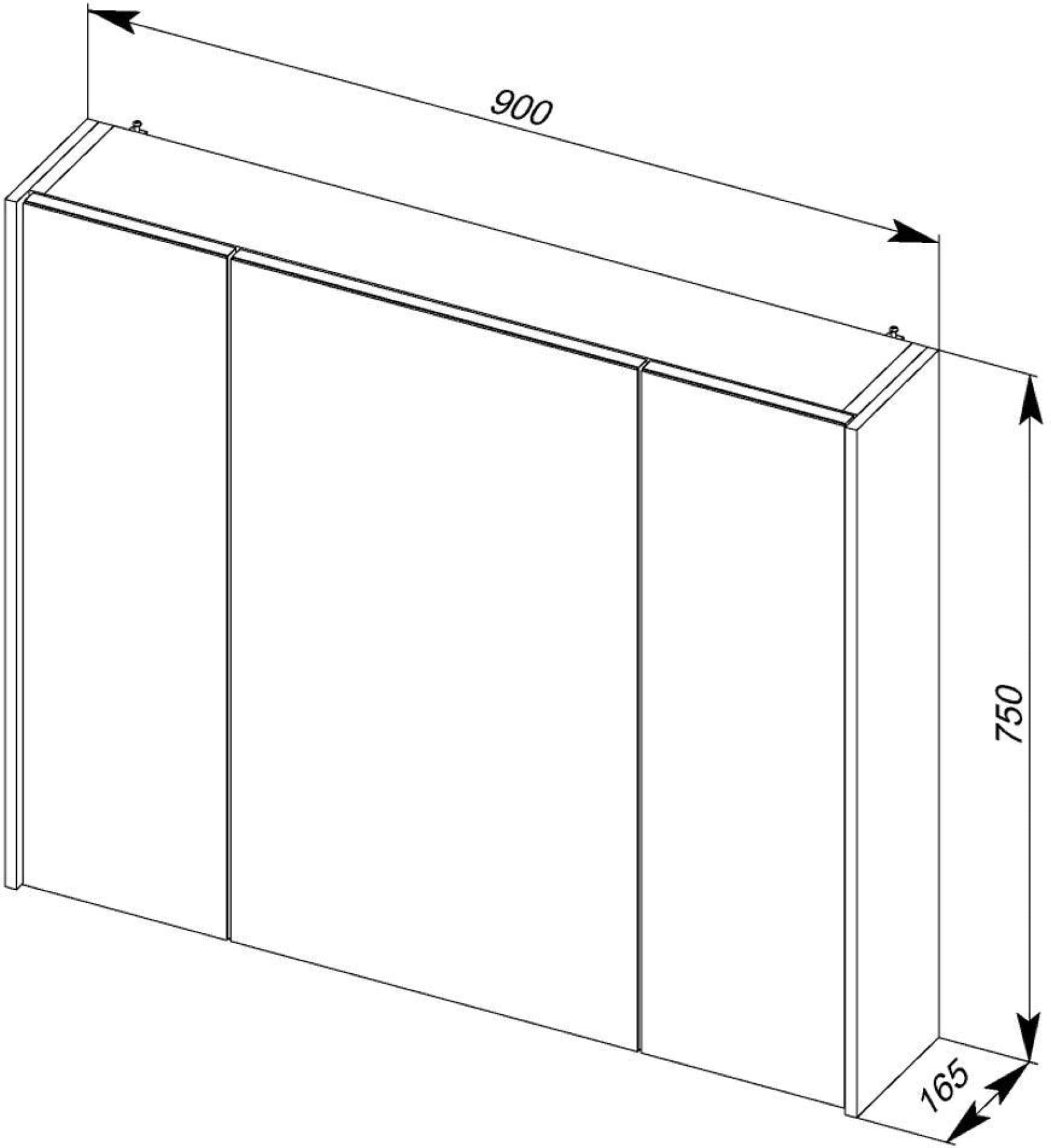 900

750

165