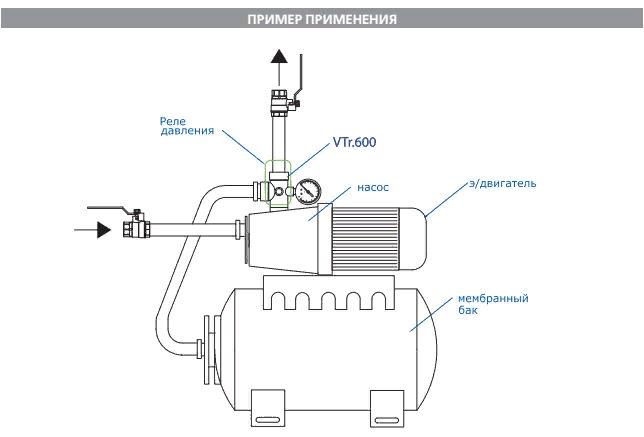 ПРИМЕР ПРИМЕНЕНИЯ

Реле давления

VTr.600

насос

э/двигатель

мембранный бак