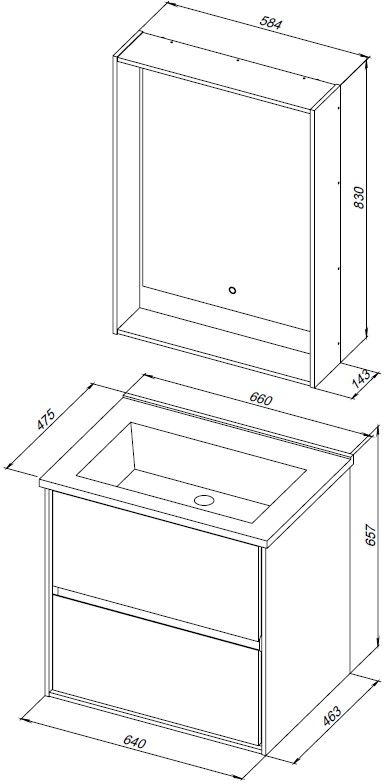 584
830
143
475
660
657
463
640