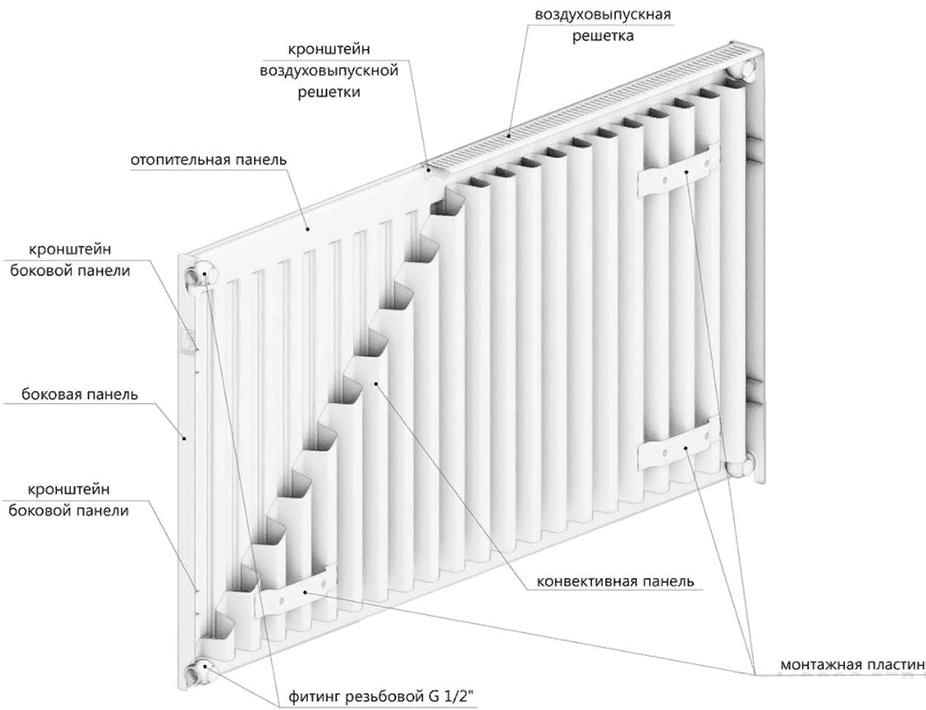 воздуховыпускная решетка

кронштейн воздуховыпускной решетки

отопительная панель

кронштейн боковой панели

боковая панель

кронштейн боковой панели

конвективная панель

монтажная пластин

фитинг резьбовой G 1/2"