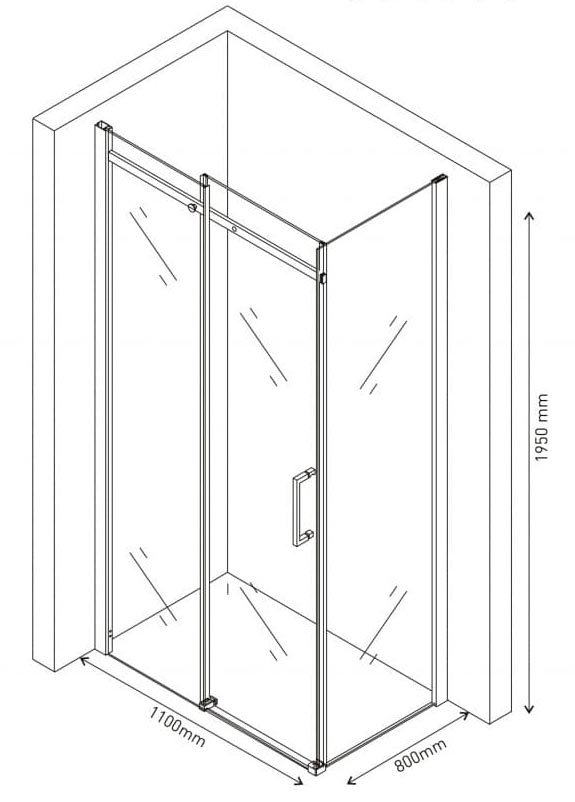 1950 mm

1100mm

800mm