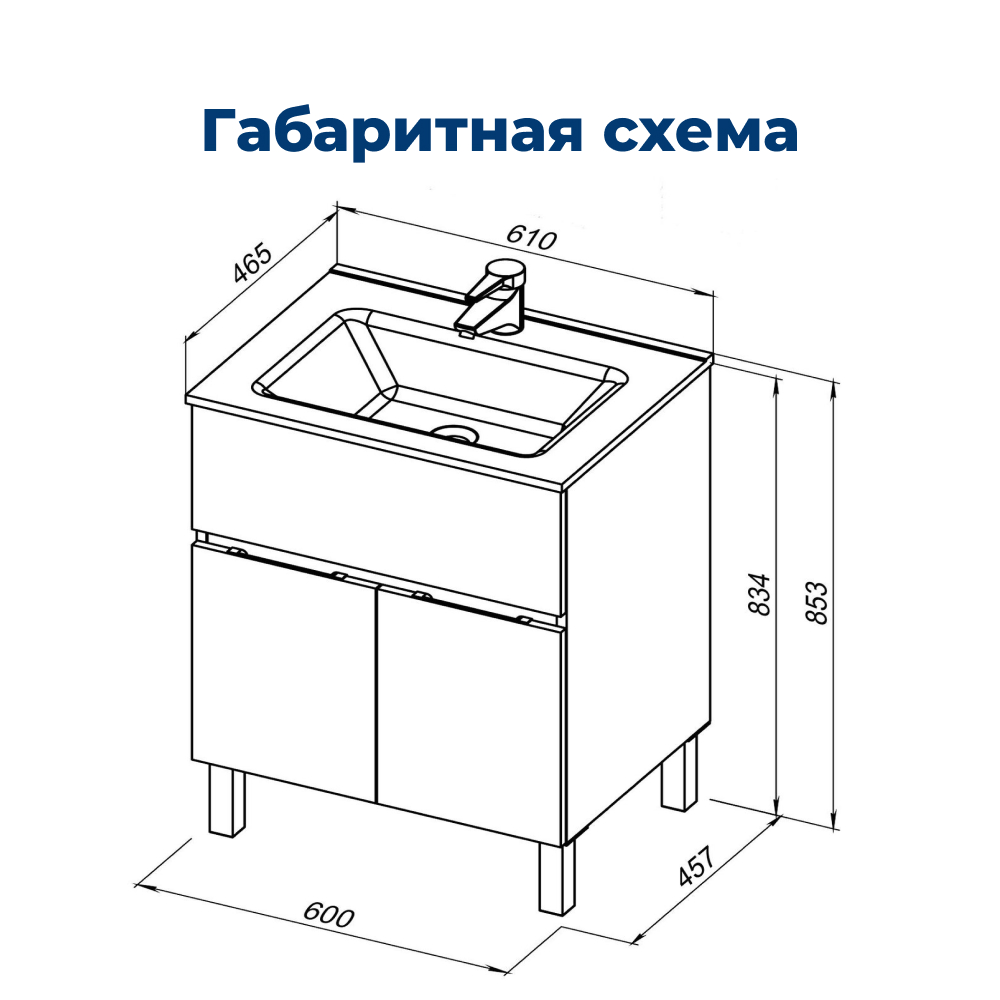 Габаритная схема

465

610

834

853

457

600