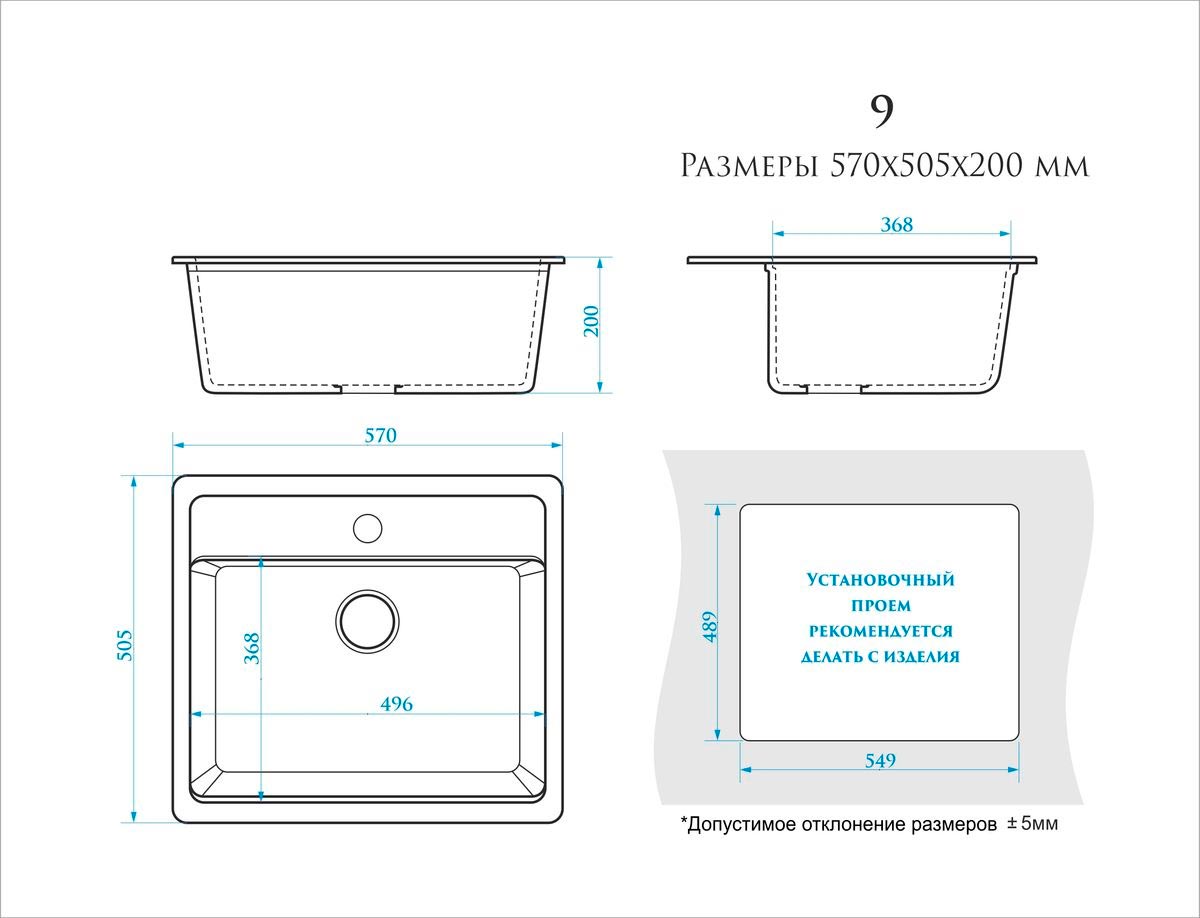 9

Размеры 570х505х200 мм

368

200

570

505

368

496

489

Установочный проем рекомендуется делать с изделия

549

*Допустимое отклонение размеров ± 5мм