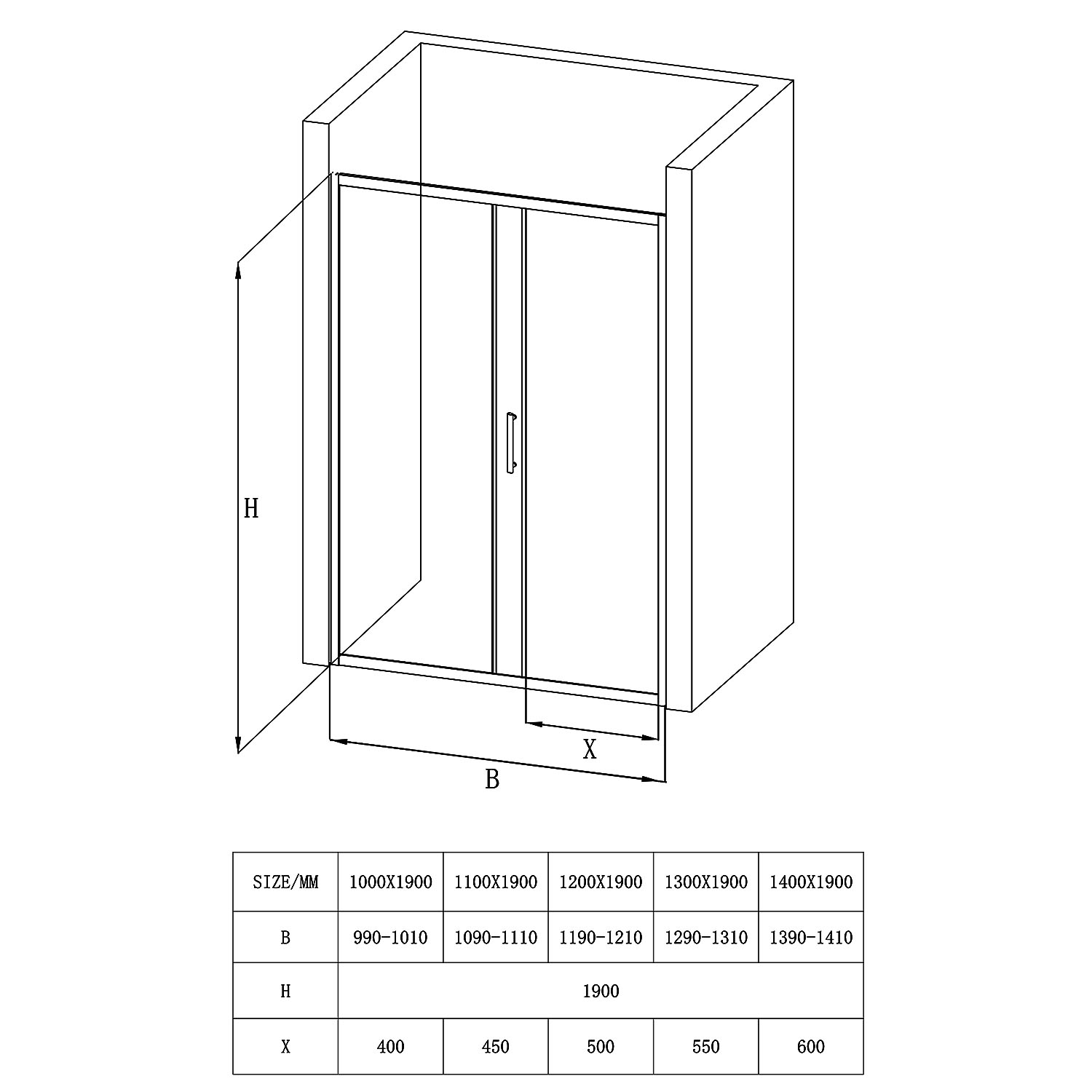 H

X

B

| SIZE/MM | 1000X1900 | 1100X1900 | 1200X1900 | 1300X1900 | 1400X1900 |
|---|---|---|---|---|---|
| B | 990-1010 | 1090-1110 | 1190-1210 | 1290-1310 | 1390-1410 |
| H | 1900 | | | | |
| X | 400 | 450 | 500 | 550 | 600 |