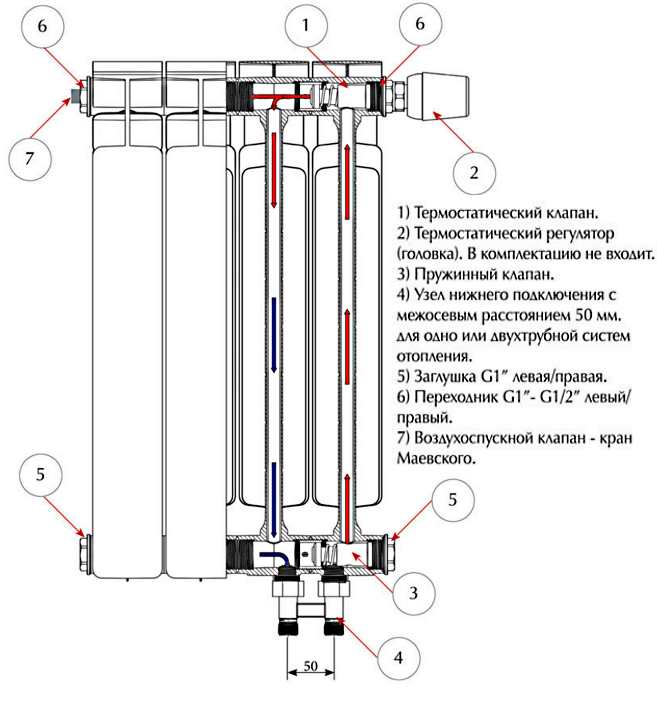 6

1

6

7

2

1) Термостатический клапан.
2) Термостатический регулятор (головка). В комплектацию не входит.
3) Пружинный клапан.
4) Узел нижнего подключения с межосевым расстоянием 50 мм. для одно или двухтрубной систем отопления.
5) Заглушка G1″ левая/правая.
6) Переходник G1″- G1/2″ левый/правый.
7) Воздухоспускной клапан - кран Маевского.

5

5

3

4

50