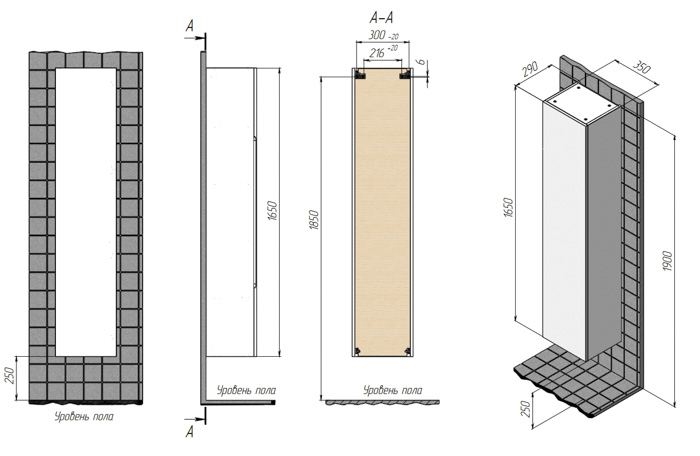 250
Уровень пола

A
1650
Уровень пола
A

A–A
$300_{-20}$
$216^{-20}$
6
1850
Уровень пола

290
350
1650
1900
250