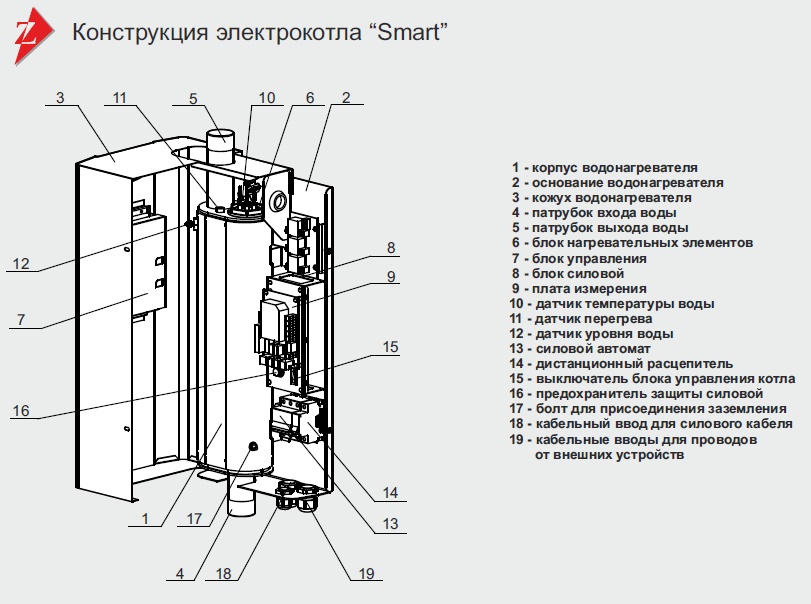 Z

Конструкция электрокотла “Smart”

3
11
5
10
6
2
12
7
8
9
15
16
14
13
1
17
4
18
19

1 - корпус водонагревателя
2 - основание водонагревателя
3 - кожух водонагревателя
4 - патрубок входа воды
5 - патрубок выхода воды
6 - блок нагревательных элементов
7 - блок управления
8 - блок силовой
9 - плата измерения
10 - датчик температуры воды
11 - датчик перегрева
12 - датчик уровня воды
13 - силовой автомат
14 - дистанционный расцепитель
15 - выключатель блока управления котла
16 - предохранитель защиты силовой
17 - болт для присоединения заземления
18 - кабельный ввод для силового кабеля
19 - кабельные вводы для проводов от внешних устройств