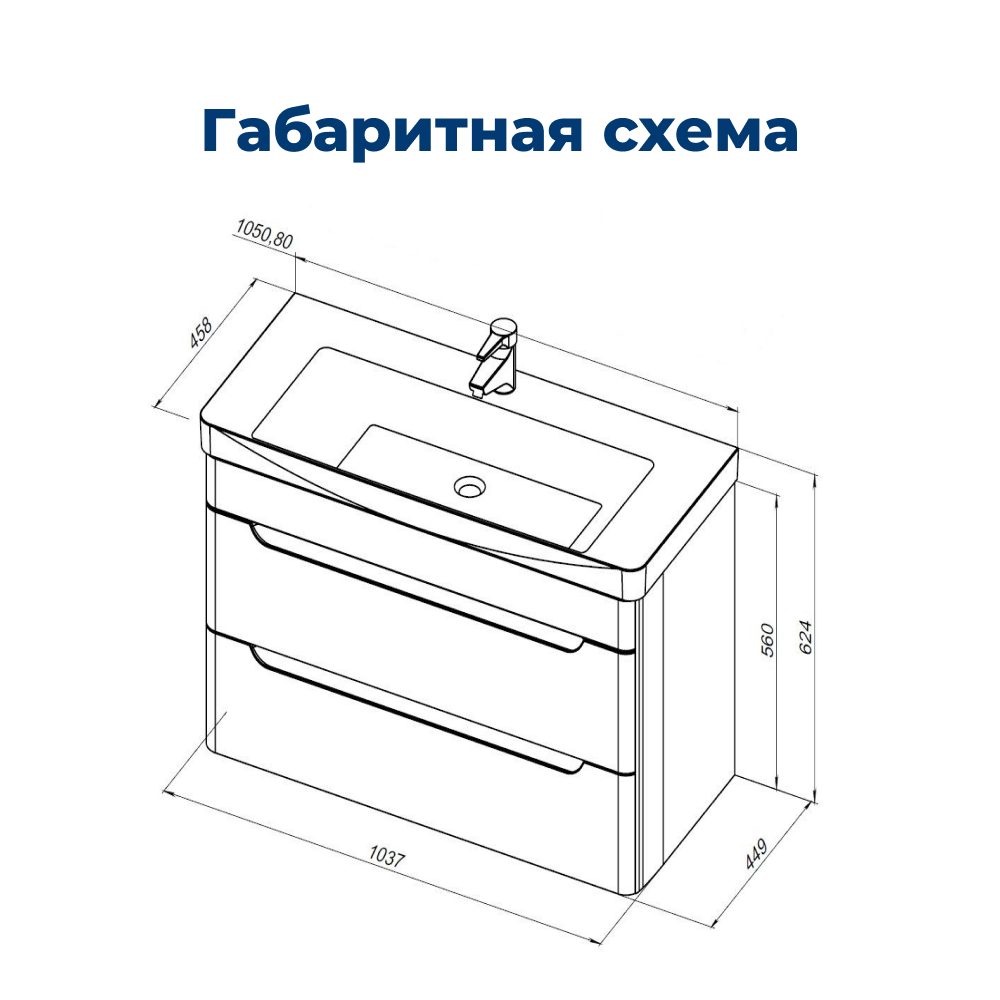 Габаритная схема

1050,80

458

560

624

1037

449