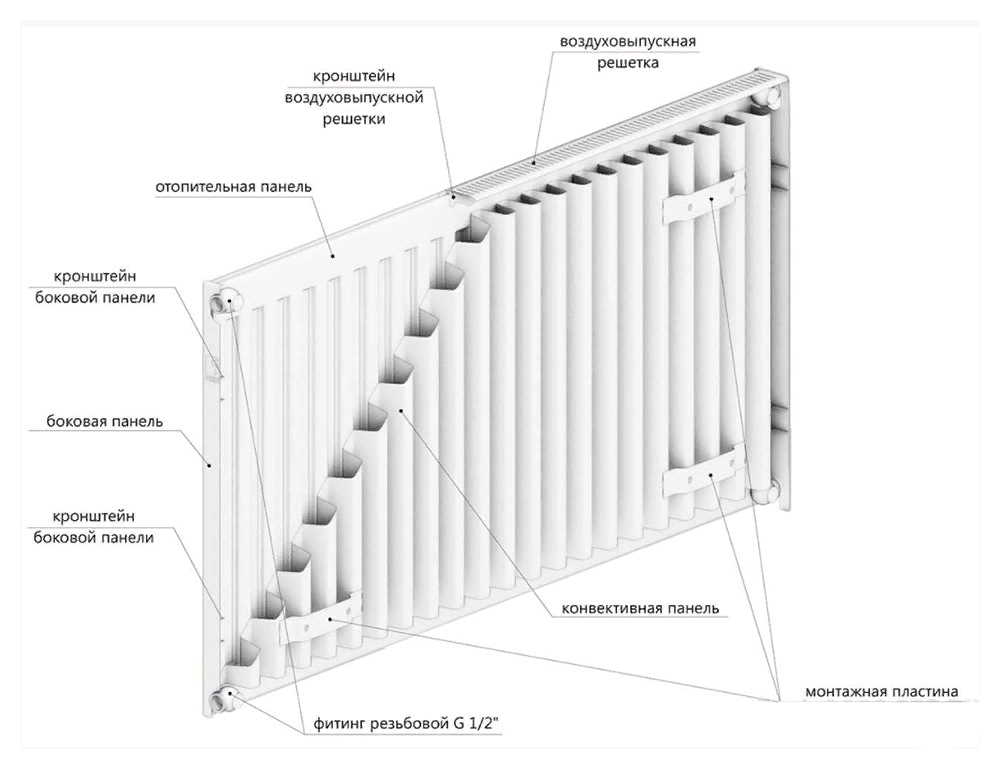 воздуховыпускная решетка

кронштейн воздуховыпускной решетки

отопительная панель

кронштейн боковой панели

боковая панель

кронштейн боковой панели

конвективная панель

монтажная пластина

фитинг резьбовой G 1/2"